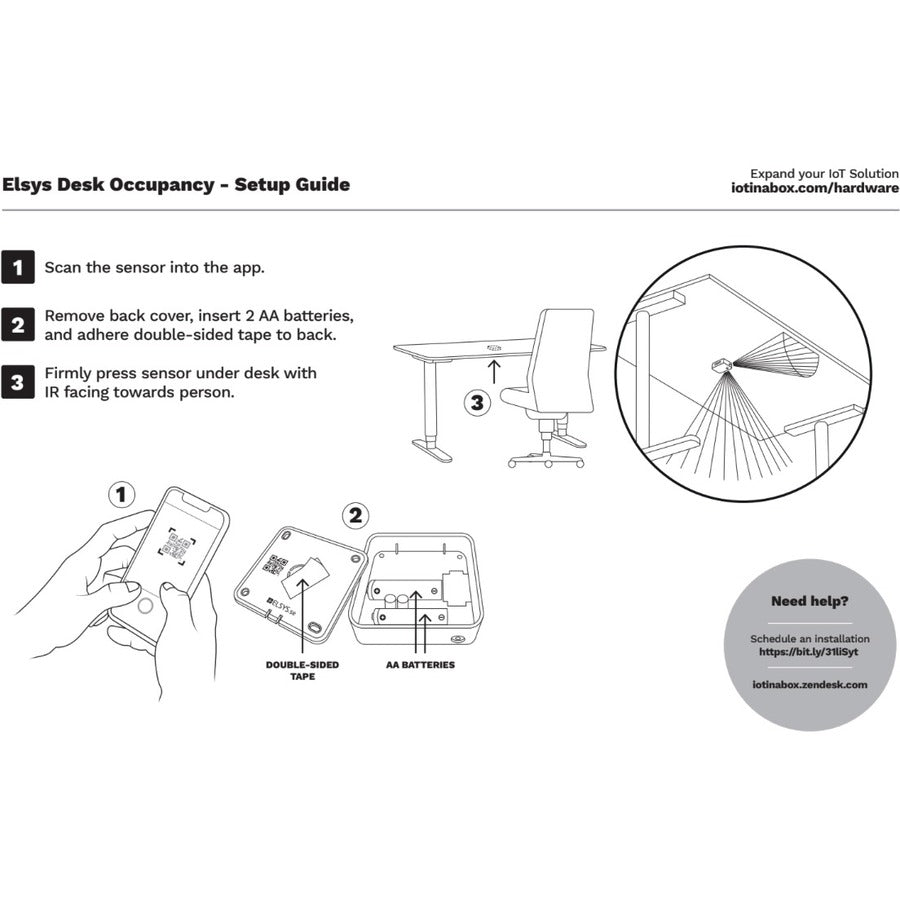 Elsys Desk Occupancy - Setup Guide

Expand your IoT Solution
iotinabox.com/hardware

1 Scan the sensor into the app.

2 Remove back cover, insert 2 AA batteries, and adhere double-sided tape to back.

3 Firmly press sensor under desk with IR facing towards person.

3

1

2

ELSYS.se

DOUBLE-SIDED TAPE

AA BATTERIES

Need help?

Schedule an installation
https://bit.ly/31liSyt

iotinabox.zendesk.com