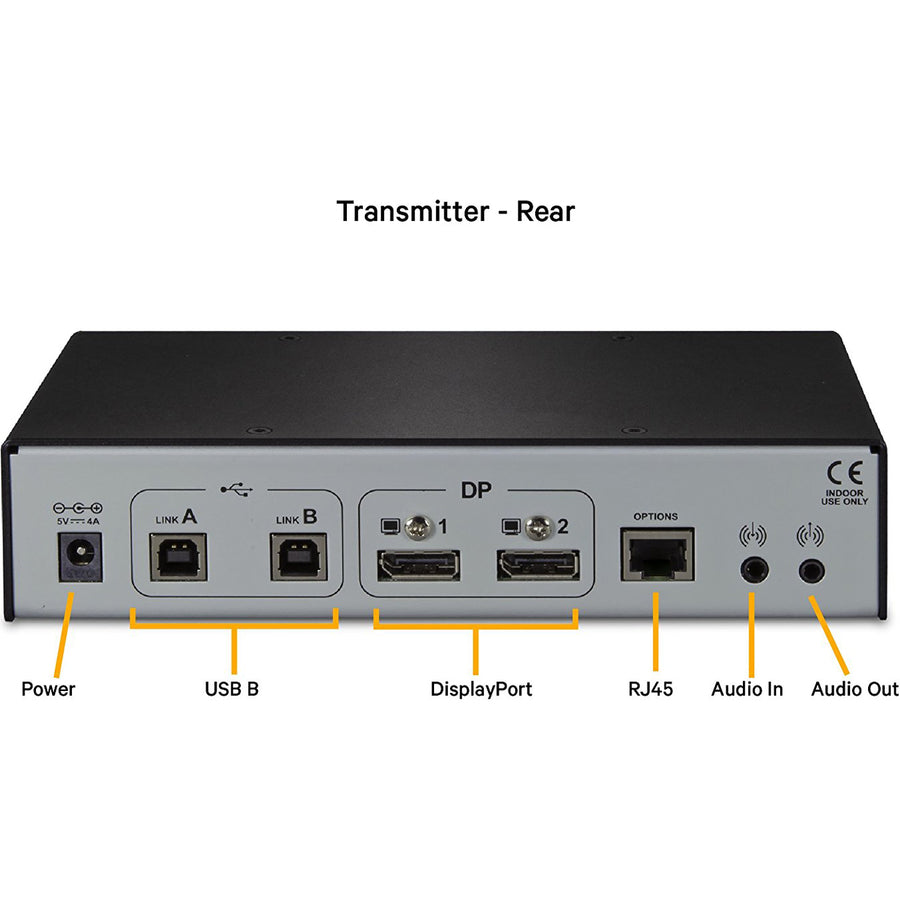 Transmitter - Rear

5V ⎓ 4A

LINK A

LINK B

DP

1

2

OPTIONS

CE
INDOOR USE ONLY

Power

USB B

DisplayPort

RJ45

Audio In

Audio Out