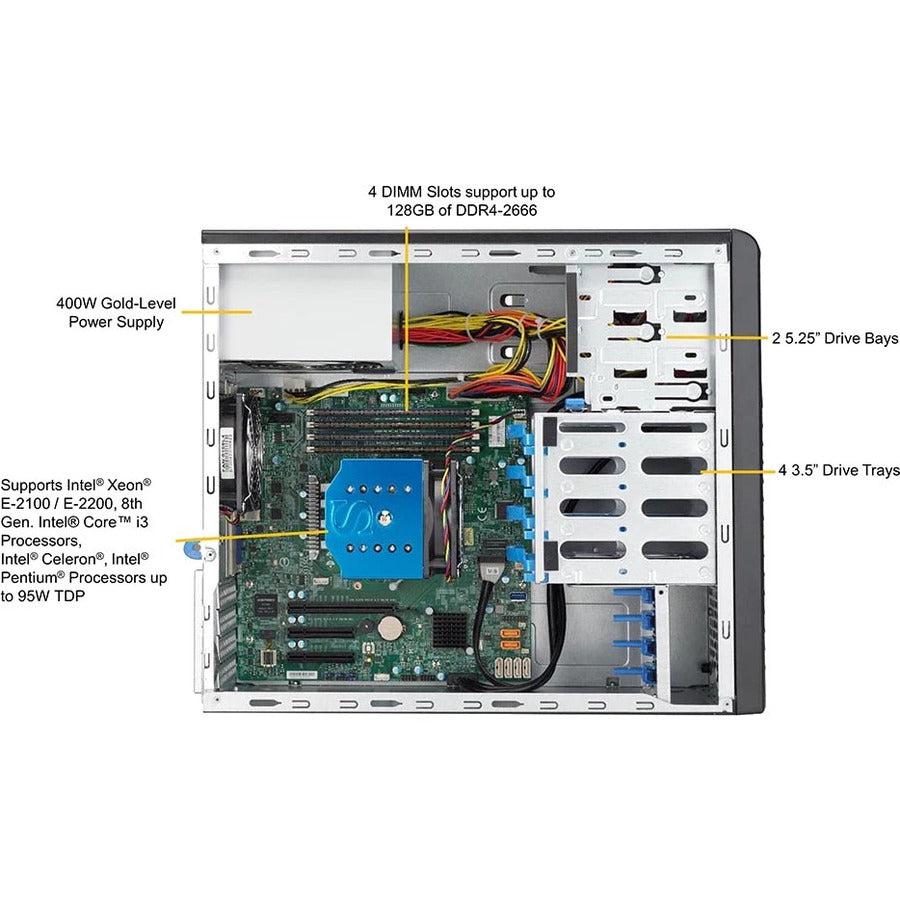 4 DIMM Slots support up to 128GB of DDR4-2666

400W Gold-Level Power Supply

2 5.25” Drive Bays

4 3.5” Drive Trays

Supports Intel® Xeon® E-2100 / E-2200, 8th Gen. Intel® Core™ i3 Processors, Intel® Celeron®, Intel® Pentium® Processors up to 95W TDP