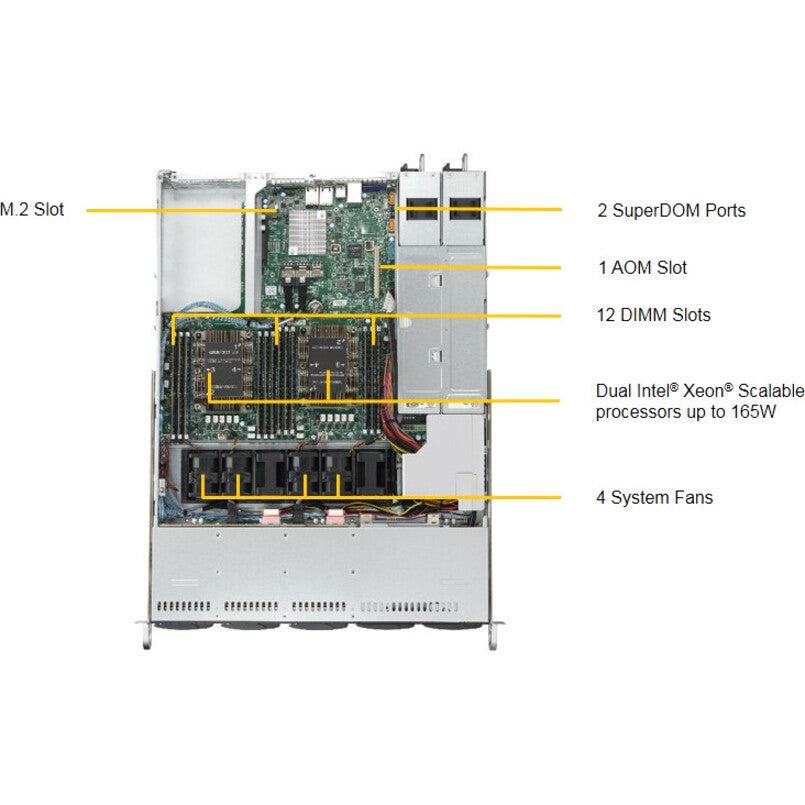 M.2 Slot

2 SuperDOM Ports

1 AOM Slot

12 DIMM Slots

Dual Intel® Xeon® Scalable processors up to 165W

4 System Fans