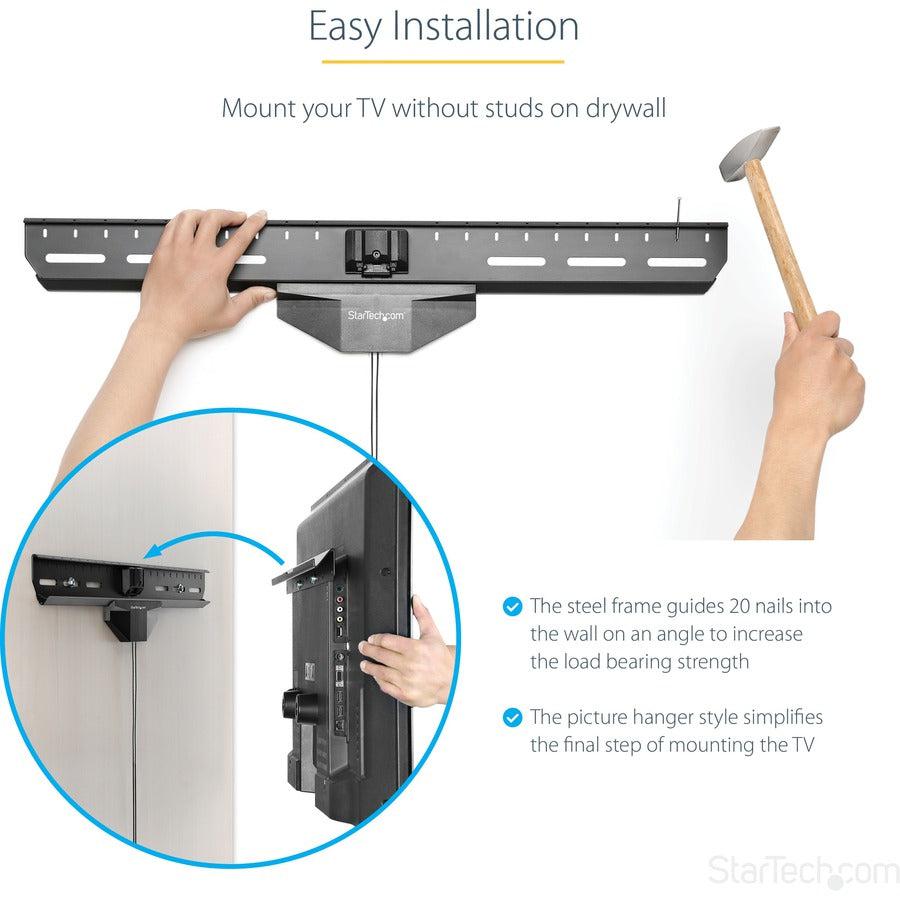 Easy Installation

Mount your TV without studs on drywall

StarTech.com

The steel frame guides 20 nails into the wall on an angle to increase the load bearing strength

The picture hanger style simplifies the final step of mounting the TV

StarTech.com