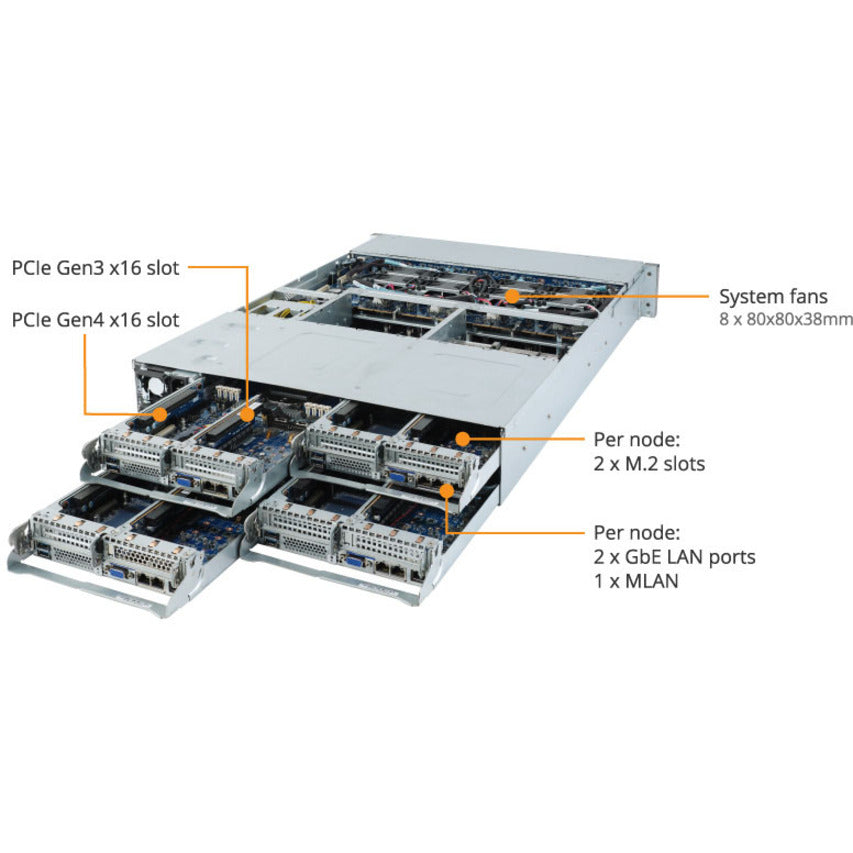 PCIe Gen3 x16 slot

PCIe Gen4 x16 slot

System fans
8 x 80x80x38mm

Per node:
2 x M.2 slots

Per node:
2 x GbE LAN ports
1 x MLAN