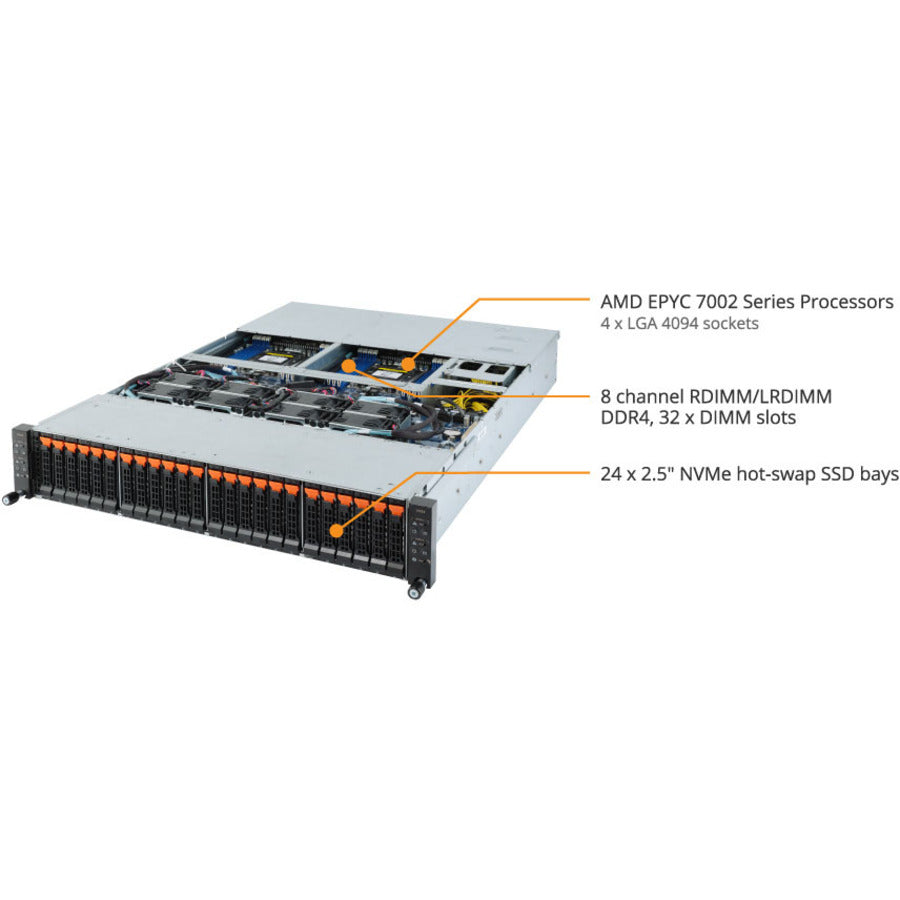 AMD EPYC 7002 Series Processors
4 x LGA 4094 sockets

8 channel RDIMM/LRDIMM
DDR4, 32 x DIMM slots

24 x 2.5" NVMe hot-swap SSD bays