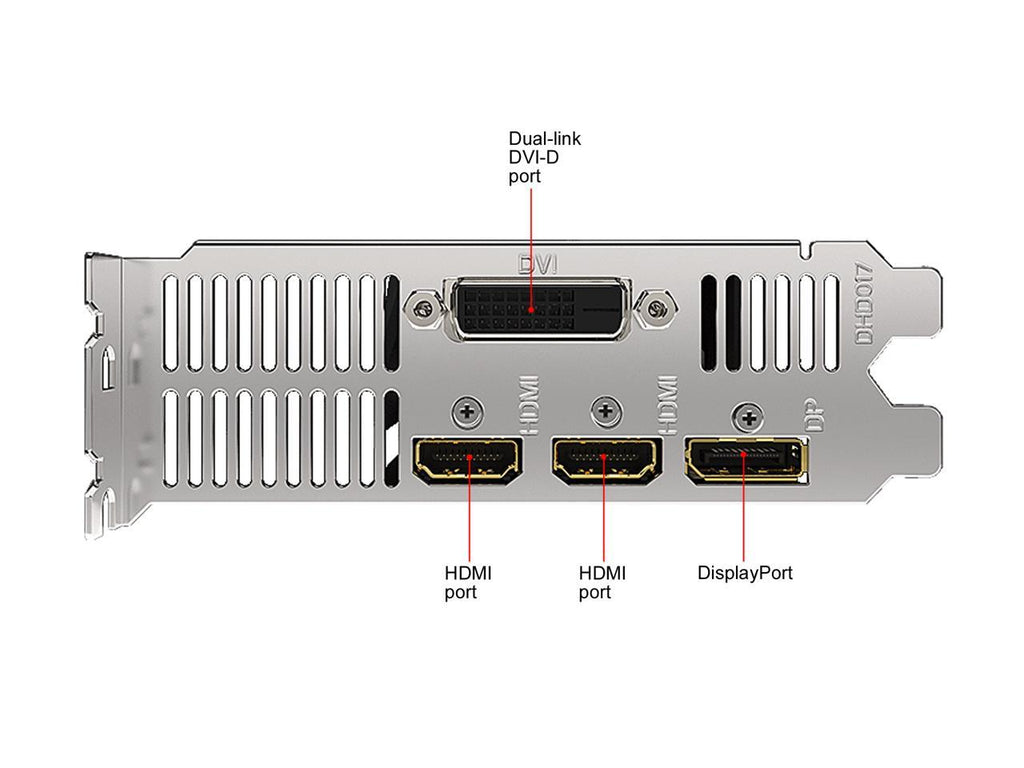 Dual-link DVI-D port

DVI

DHD017

HDMI

HDMI

DP

HDMI port

HDMI port

DisplayPort