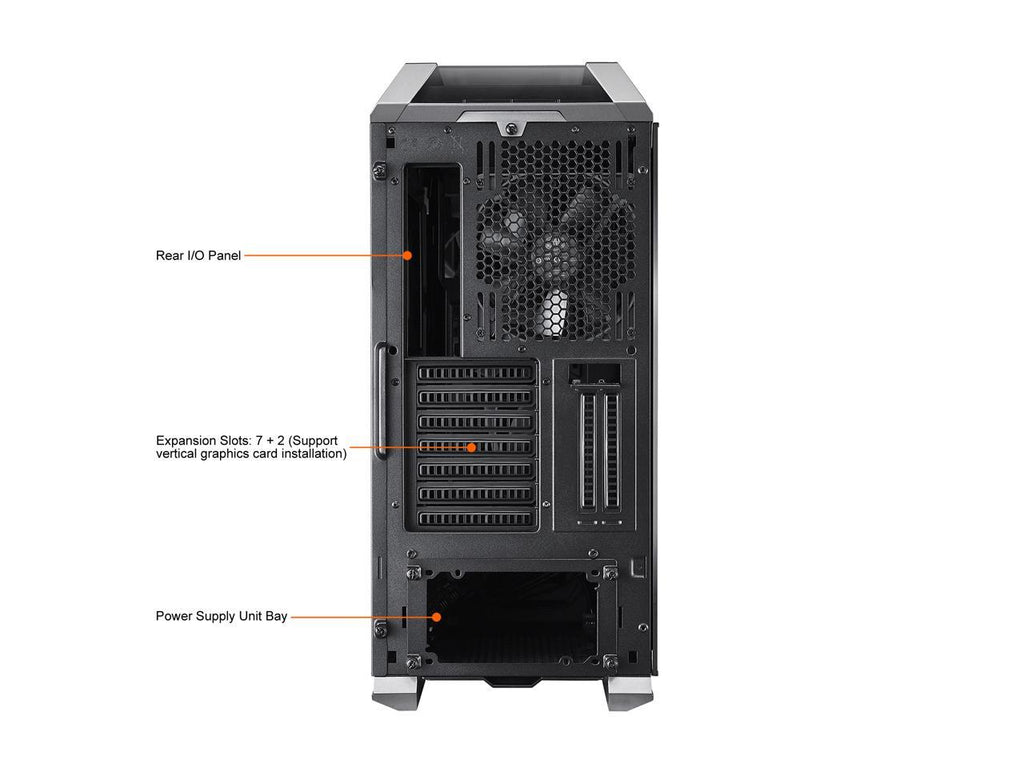 Rear I/O Panel

Expansion Slots: 7 + 2 (Support vertical graphics card installation)

Power Supply Unit Bay