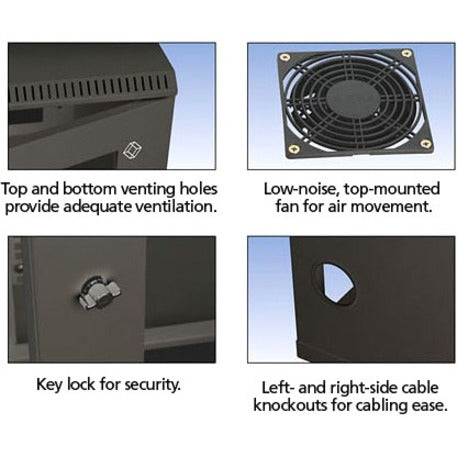 Top and bottom venting holes provide adequate ventilation.

Low-noise, top-mounted fan for air movement.

Key lock for security.

Left- and right-side cable knockouts for cabling ease.