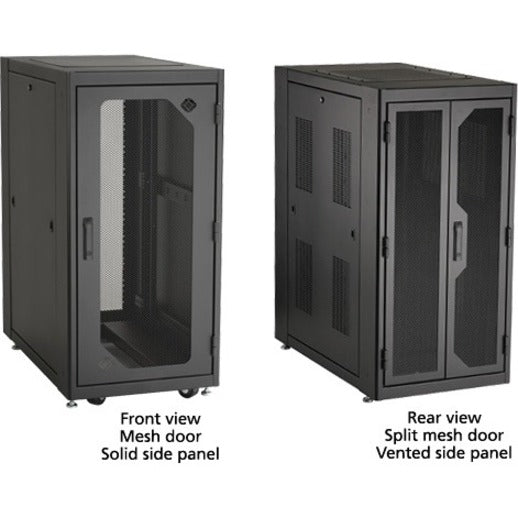 Front view
Mesh door
Solid side panel

Rear view
Split mesh door
Vented side panel