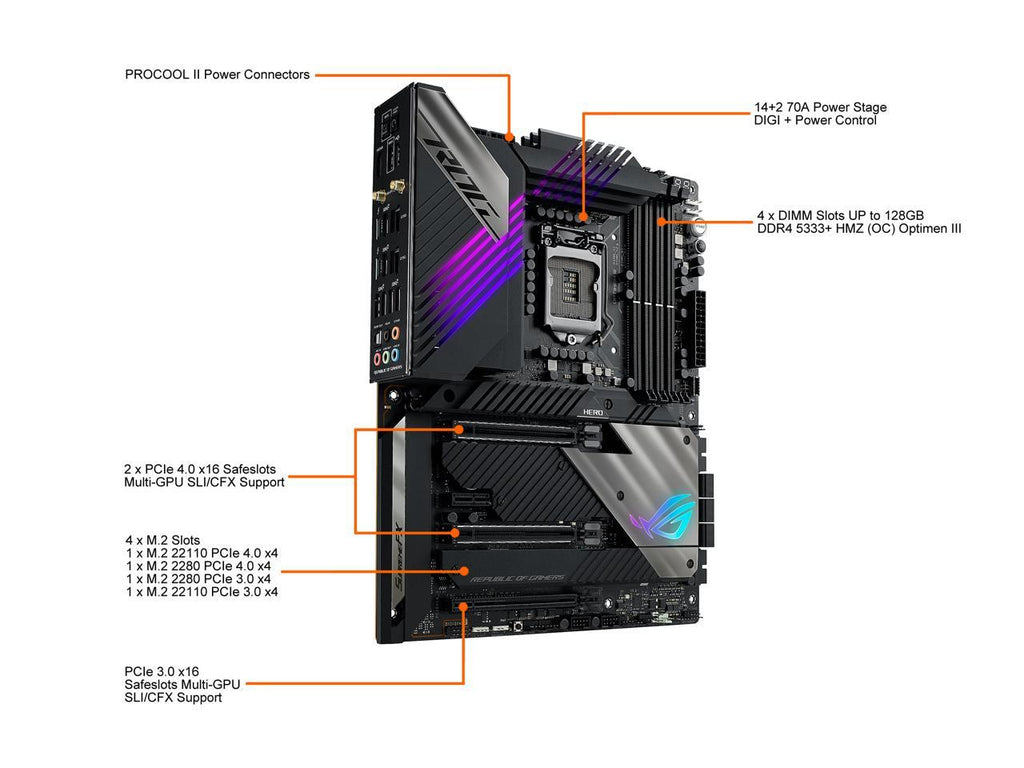 PROCOOL II Power Connectors

14+2 70A Power Stage
DIGI + Power Control

4 x DIMM Slots UP to 128GB
DDR4 5333+ HMZ (OC) Optimen III

HERO

2 x PCIe 4.0 x16 Safeslots
Multi-GPU SLI/CFX Support

4 x M.2 Slots
1 x M.2 22110 PCIe 4.0 x4
1 x M.2 2280 PCIe 4.0 x4
1 x M.2 2280 PCIe 3.0 x4
1 x M.2 22110 PCIe 3.0 x4

REPUBLIC OF GAMERS

PCIe 3.0 x16
Safeslots Multi-GPU
SLI/CFX Support