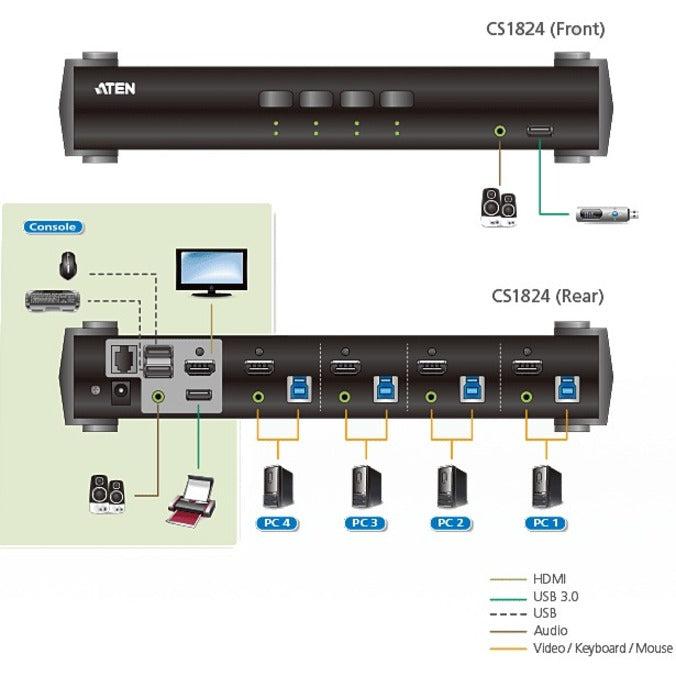 CS1824 (Front)

ATEN

Console

CS1824 (Rear)

PC 4
PC 3
PC 2
PC 1

HDMI
USB 3.0
USB
Audio
Video / Keyboard / Mouse