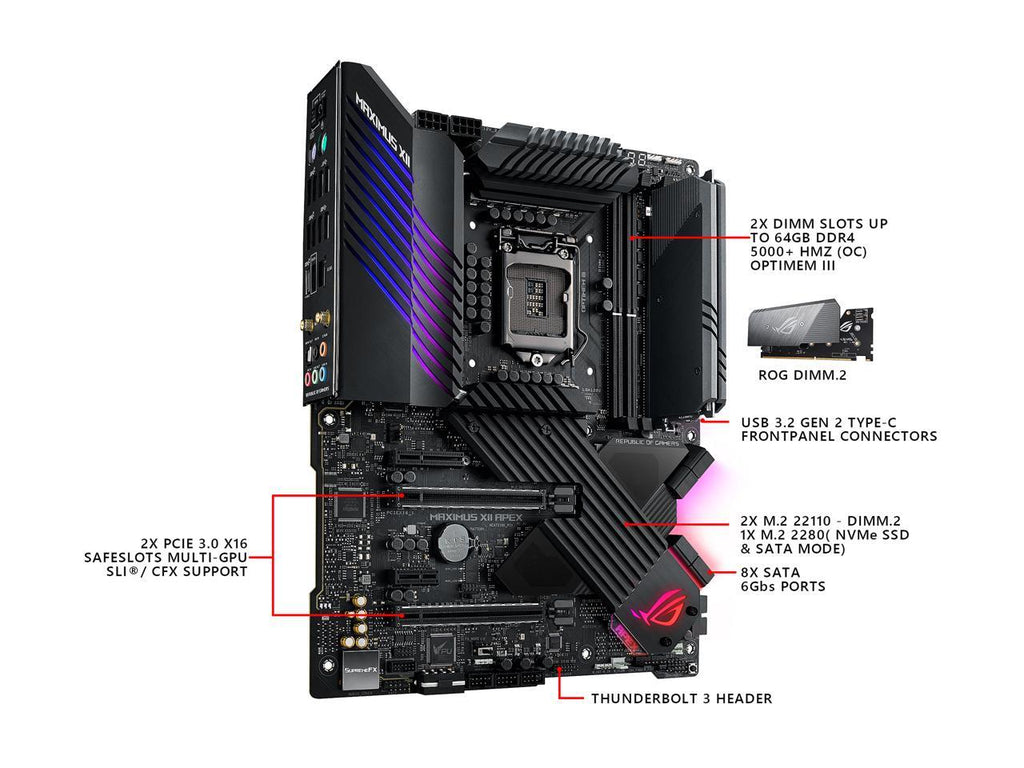 MAXIMUS XII

2X DIMM SLOTS UP TO 64GB DDR4 5000+ HMZ (OC) OPTIMEM III

ROG DIMM.2

USB 3.2 GEN 2 TYPE-C FRONTPANEL CONNECTORS

REPUBLIC OF GAMERS

MAXIMUS XII APEX

2X PCIE 3.0 X16 SAFESLOTS MULTI-GPU SLI®/ CFX SUPPORT

2X M.2 22110 - DIMM.2
1X M.2 2280( NVMe SSD & SATA MODE)

8X SATA 6Gbs PORTS

SupremeFX

THUNDERBOLT 3 HEADER