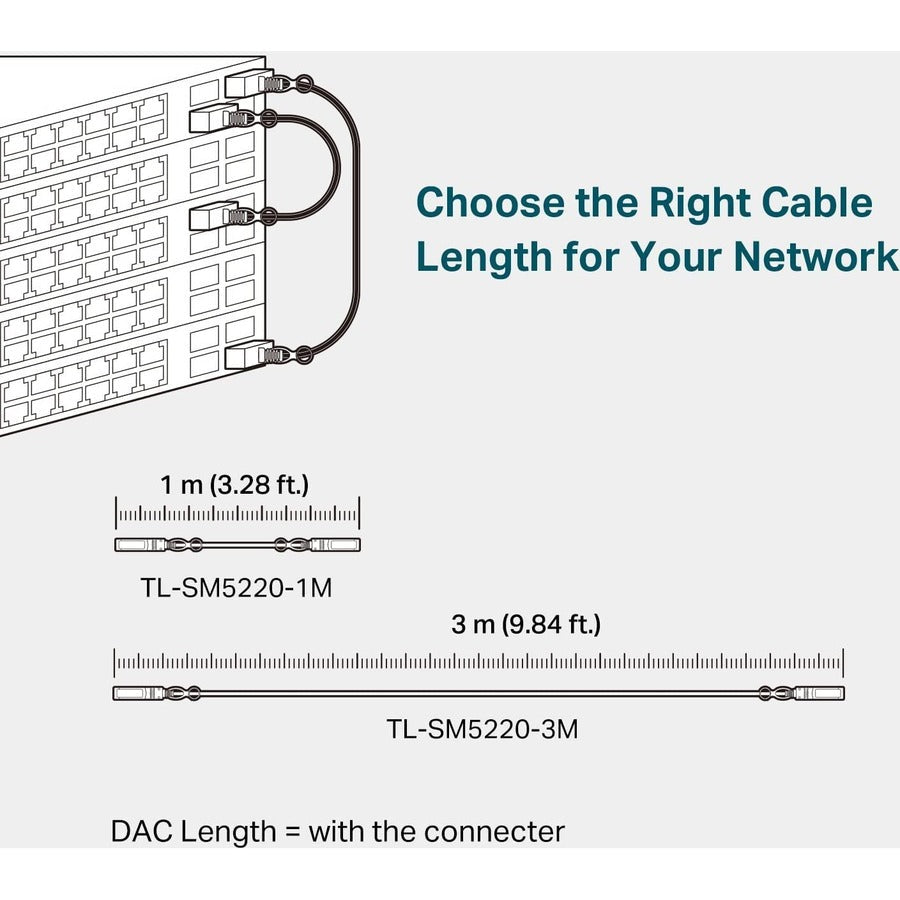 Choose the Right Cable Length for Your Network

1 m (3.28 ft.)

TL-SM5220-1M

3 m (9.84 ft.)

TL-SM5220-3M

DAC Length = with the connecter