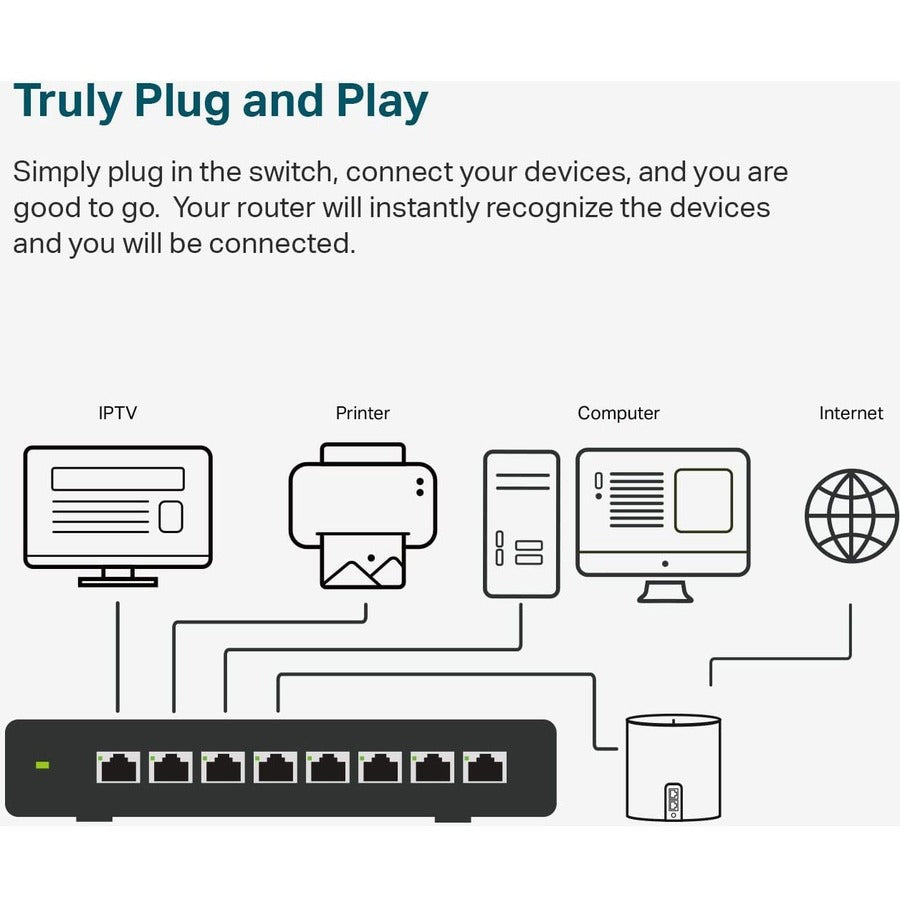 Truly Plug and Play

Simply plug in the switch, connect your devices, and you are good to go.  Your router will instantly recognize the devices and you will be connected.

IPTV

Printer

Computer

Internet