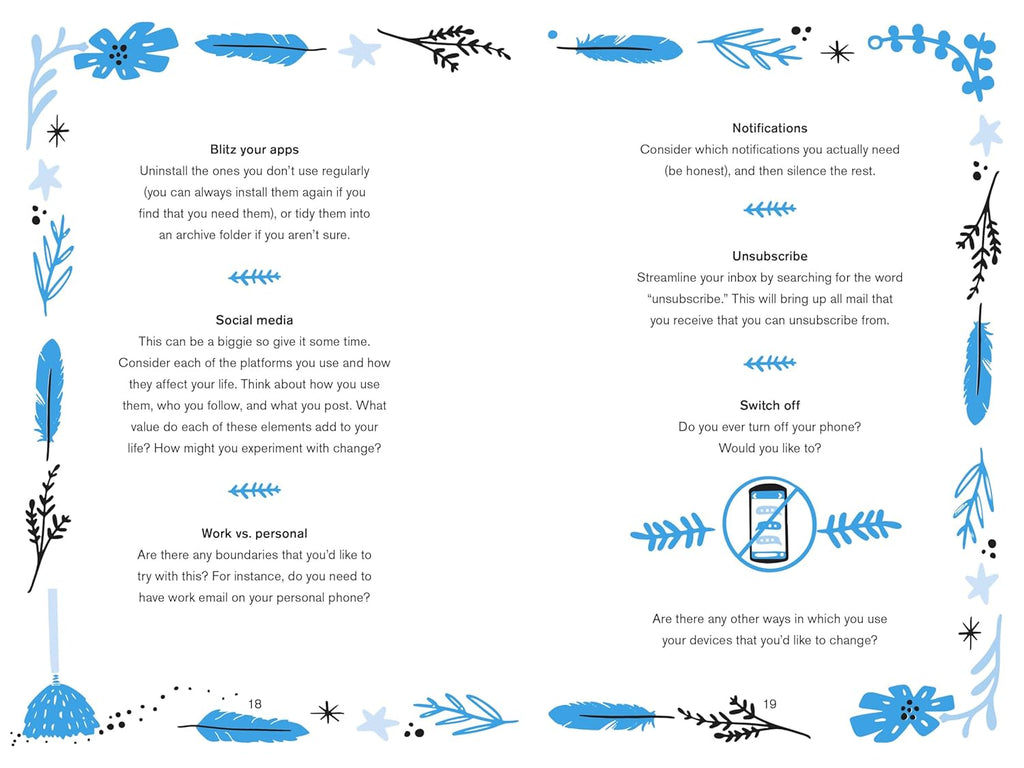 Blitz your apps
Uninstall the ones you don't use regularly (you can always install them again if you find that you need them), or tidy them into an archive folder if you aren't sure.

Social media
This can be a biggie so give it some time. Consider each of the platforms you use and how they affect your life. Think about how you use them, who you follow, and what you post. What value do each of these elements add to your life? How might you experiment with change?

Work vs. personal
Are there any boundaries that you'd like to try with this? For instance, do you need to have work email on your personal phone?

18

Notifications
Consider which notifications you actually need (be honest), and then silence the rest.

Unsubscribe
Streamline your inbox by searching for the word "unsubscribe." This will bring up all mail that you receive that you can unsubscribe from.

Switch off
Do you ever turn off your phone? Would you like to?

Are there any other ways in which you use your devices that you'd like to change?

19