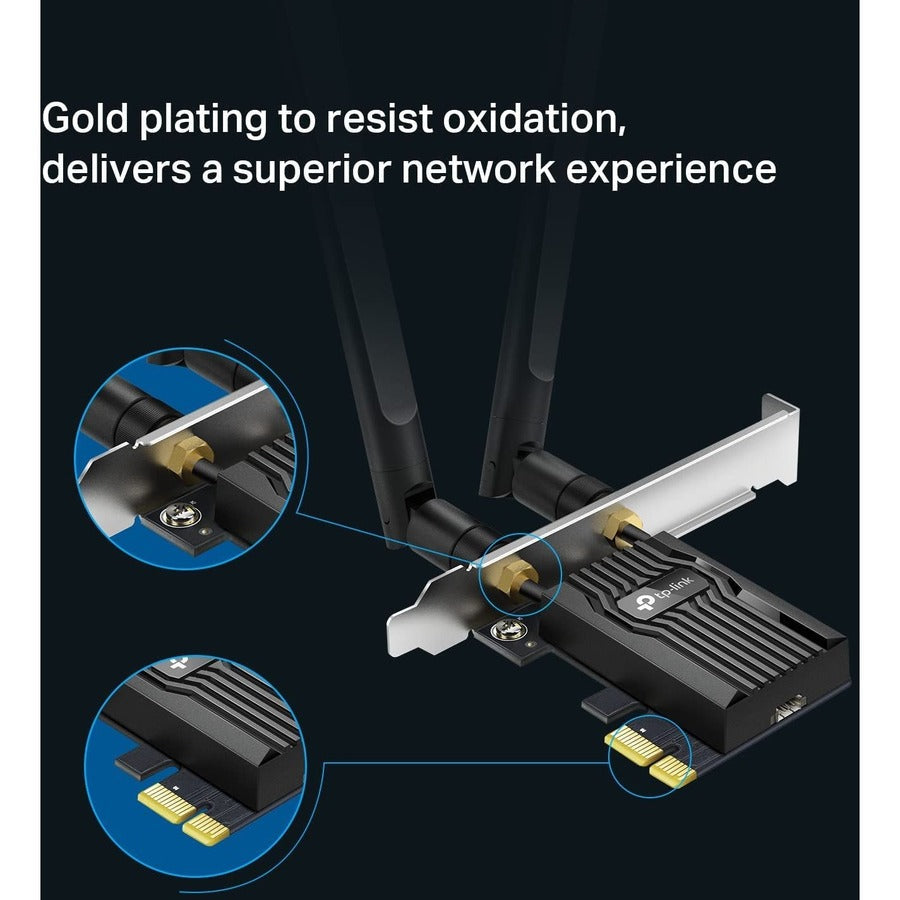 Gold plating to resist oxidation, delivers a superior network experience

tp-link