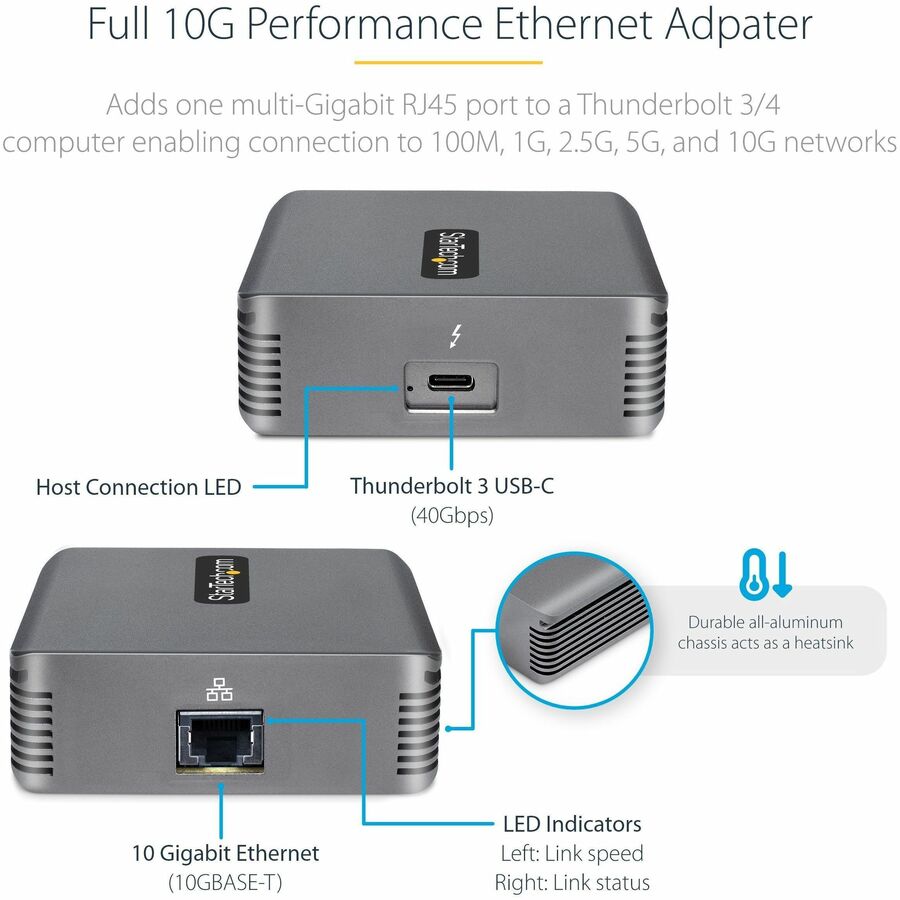 Full 10G Performance Ethernet Adpater

Adds one multi-Gigabit RJ45 port to a Thunderbolt 3/4 computer enabling connection to 100M, 1G, 2.5G, 5G, and 10G networks

StarTech.com

Host Connection LED

Thunderbolt 3 USB-C
(40Gbps)

StarTech.com

Durable all-aluminum chassis acts as a heatsink

10 Gigabit Ethernet
(10GBASE-T)

LED Indicators
Left: Link speed
Right: Link status