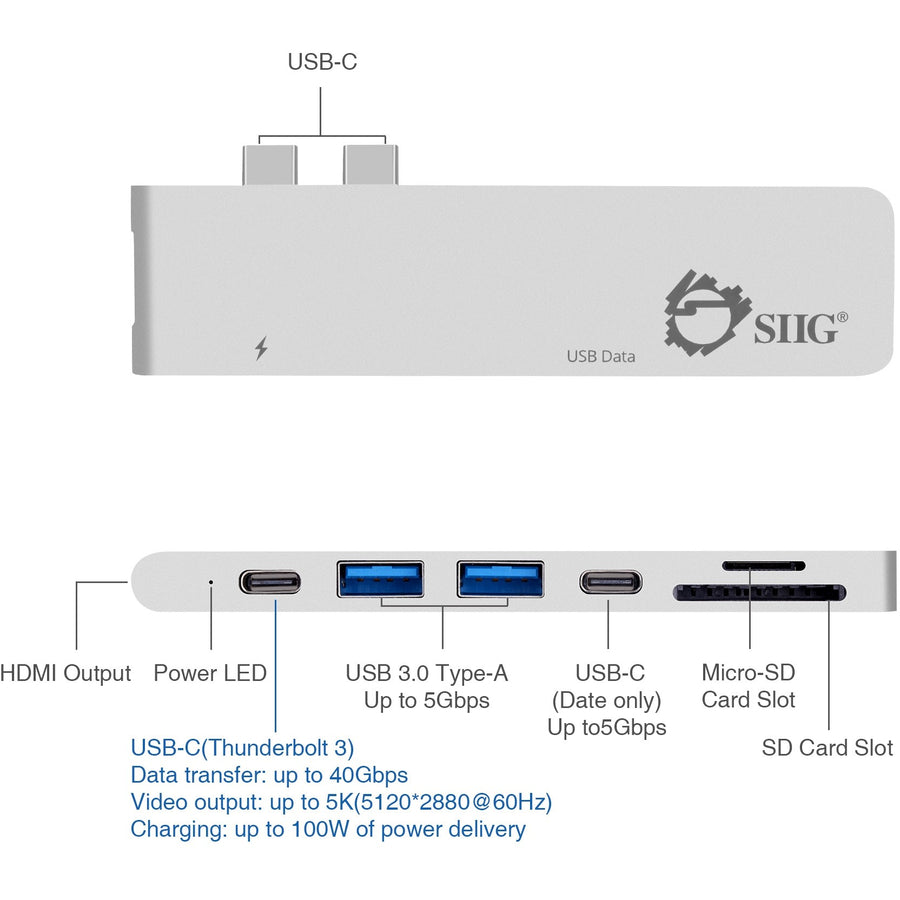 USB-C

SIIG®

USB Data

HDMI Output

Power LED

USB 3.0 Type-A
Up to 5Gbps

USB-C
(Date only)
Up to5Gbps

Micro-SD
Card Slot

SD Card Slot

USB-C(Thunderbolt 3)
Data transfer: up to 40Gbps
Video output: up to 5K(5120*2880@60Hz)
Charging: up to 100W of power delivery