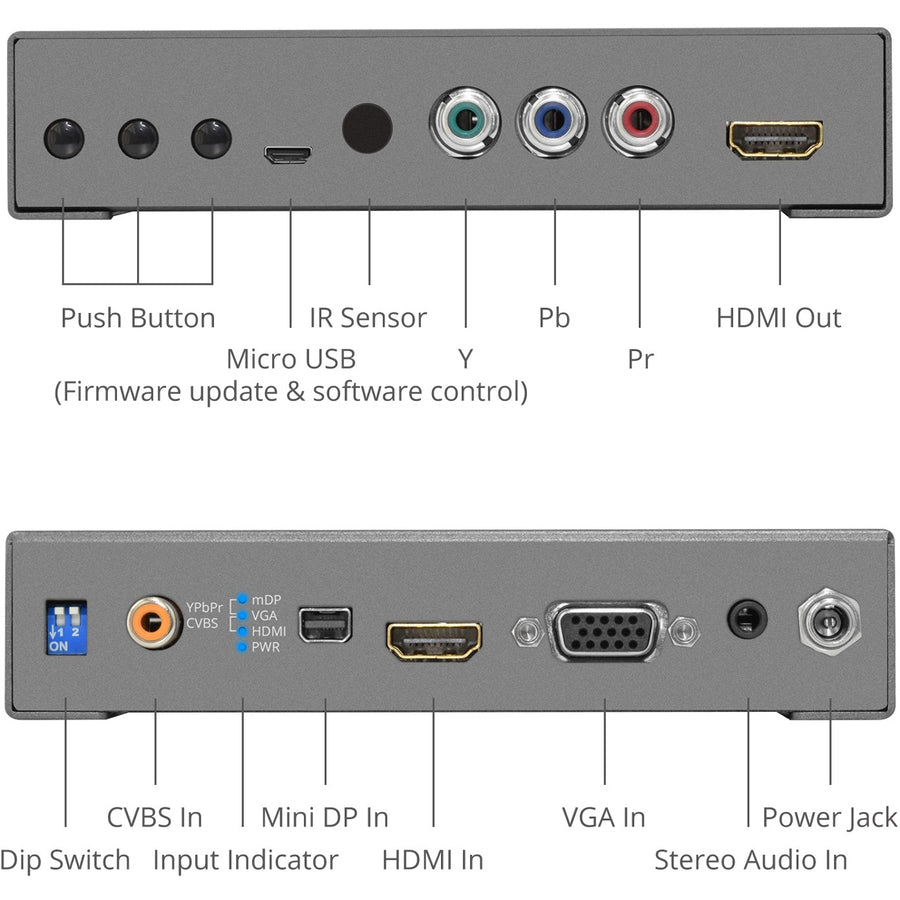 Push Button
Micro USB
(Firmware update & software control)
IR Sensor
Y
Pb
Pr
HDMI Out

1 2
ON
YPbPr
CVBS
mDP
VGA
HDMI
PWR

Dip Switch
CVBS In
Input Indicator
Mini DP In
HDMI In
VGA In
Stereo Audio In
Power Jack