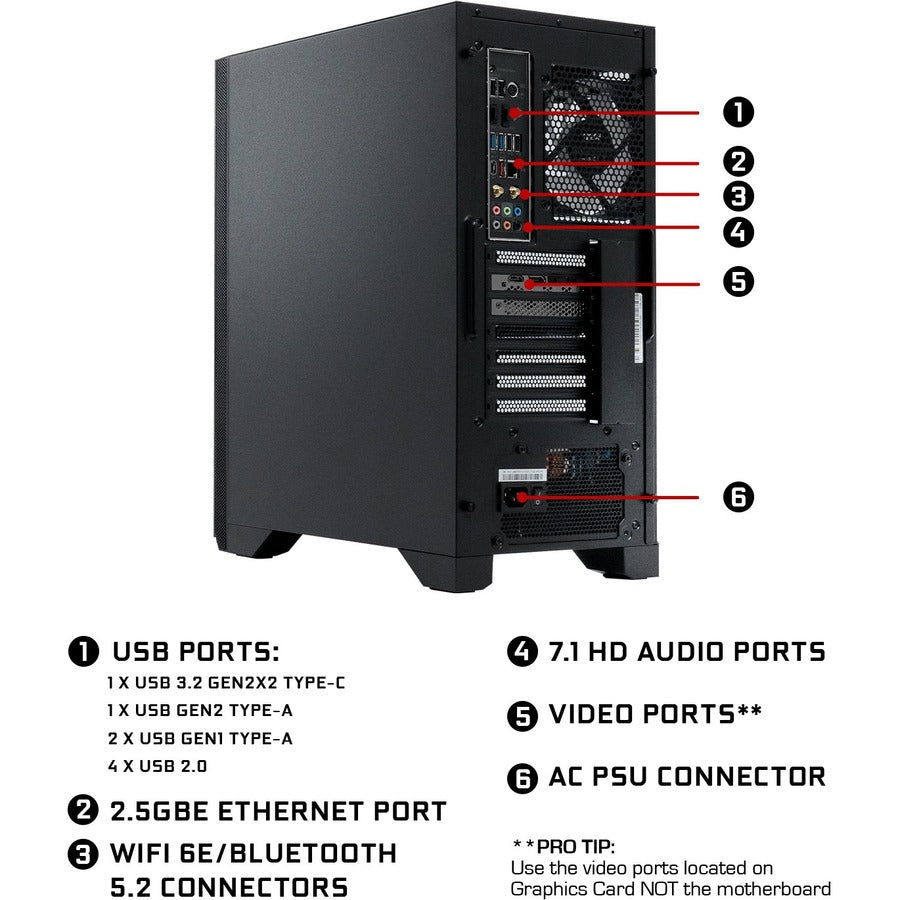 1
2
3
4
5
6

1 USB PORTS:
1 X USB 3.2 GEN2X2 TYPE-C
1 X USB GEN2 TYPE-A
2 X USB GEN1 TYPE-A
4 X USB 2.0

2 2.5GBE ETHERNET PORT

3 WIFI 6E/BLUETOOTH 5.2 CONNECTORS

4 7.1 HD AUDIO PORTS

5 VIDEO PORTS**

6 AC PSU CONNECTOR

**PRO TIP:
Use the video ports located on Graphics Card NOT the motherboard