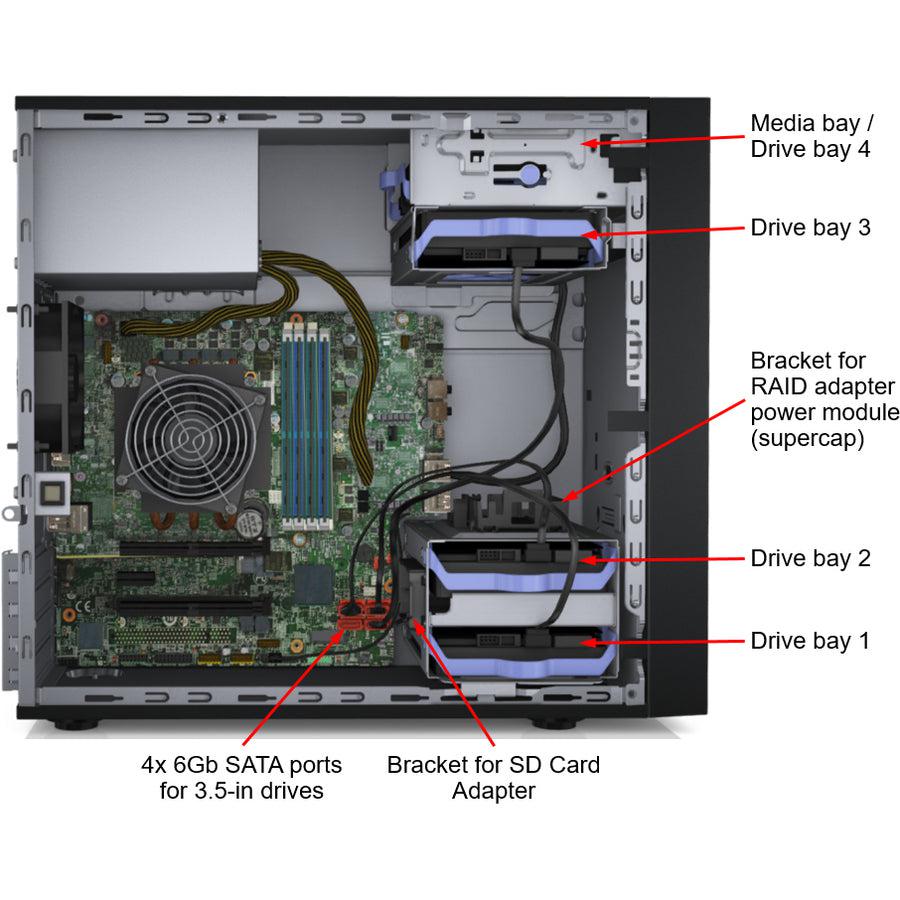 Media bay / Drive bay 4

Drive bay 3

Bracket for RAID adapter power module (supercap)

Drive bay 2

Drive bay 1

4x 6Gb SATA ports for 3.5-in drives

Bracket for SD Card Adapter