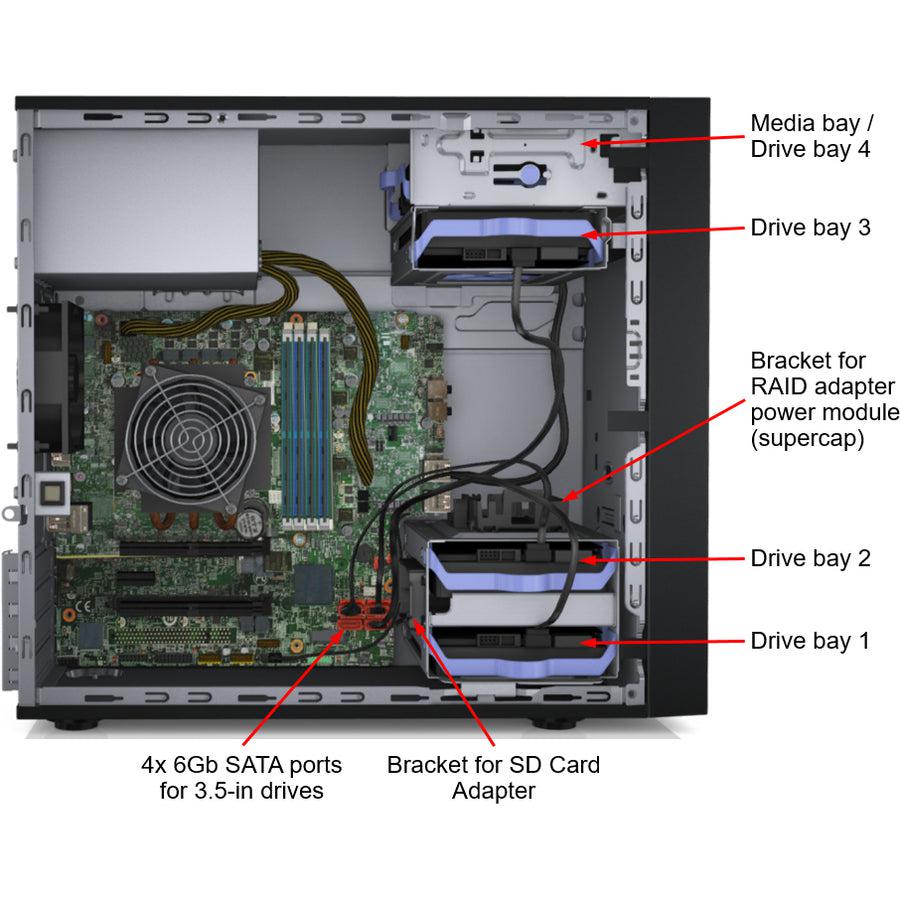 Media bay / Drive bay 4

Drive bay 3

Bracket for RAID adapter power module (supercap)

Drive bay 2

Drive bay 1

4x 6Gb SATA ports for 3.5-in drives

Bracket for SD Card Adapter