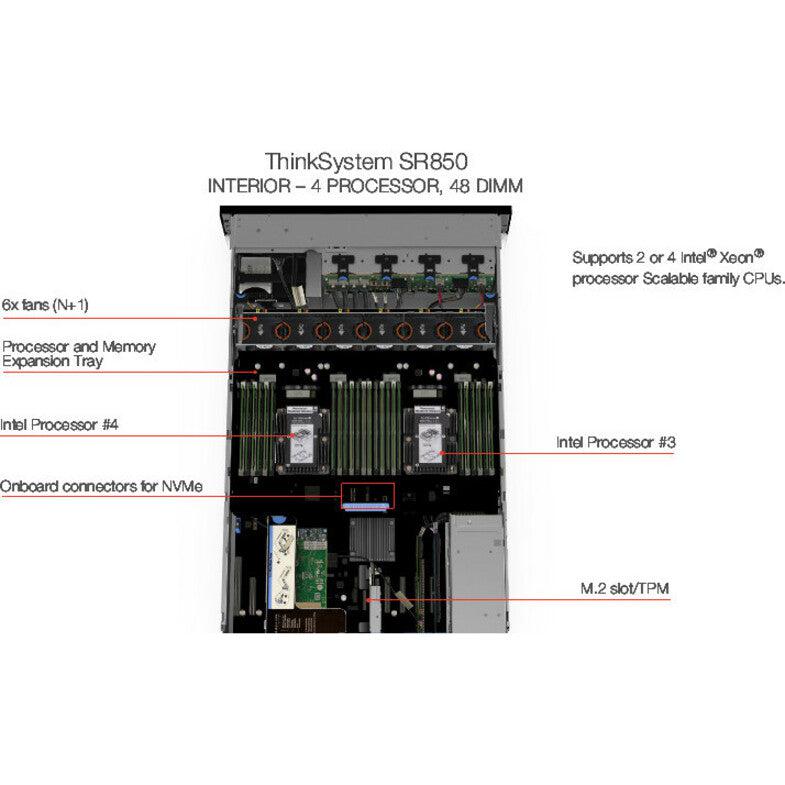 ThinkSystem SR850
INTERIOR – 4 PROCESSOR, 48 DIMM

Supports 2 or 4 Intel® Xeon® processor Scalable family CPUs.

6x fans (N+1)

Processor and Memory Expansion Tray

Intel Processor #4

Intel Processor #3

Onboard connectors for NVMe

M.2 slot/TPM