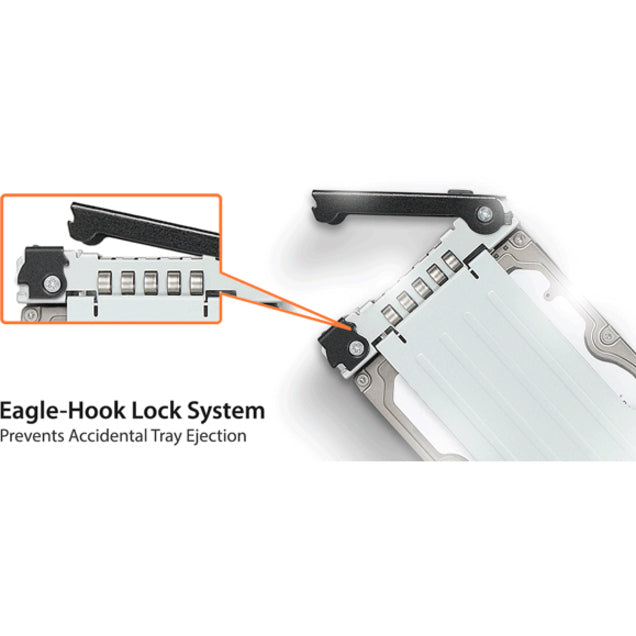 Eagle-Hook Lock System
Prevents Accidental Tray Ejection