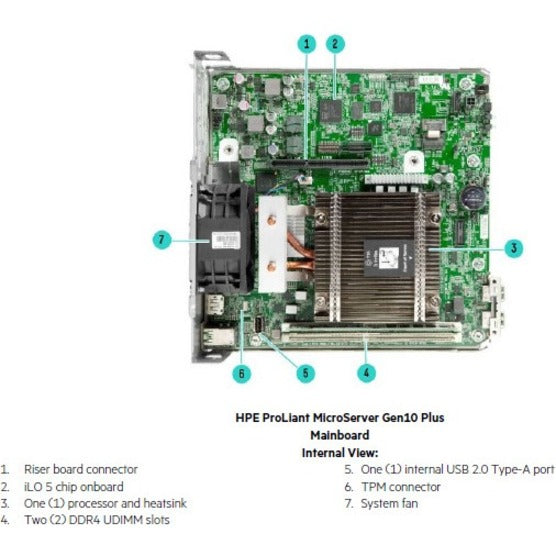 1
2
7
3
6
5
4

HPE ProLiant MicroServer Gen10 Plus
Mainboard
Internal View:

1. Riser board connector
2. iLO 5 chip onboard
3. One (1) processor and heatsink
4. Two (2) DDR4 UDIMM slots

5. One (1) internal USB 2.0 Type-A port
6. TPM connector
7. System fan