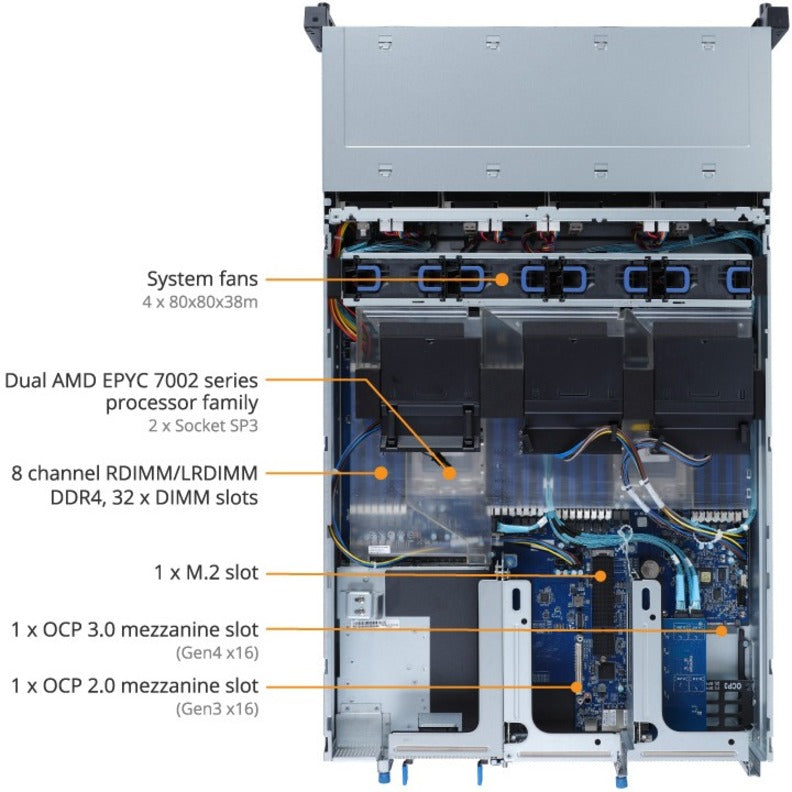 System fans
4 x 80x80x38m

Dual AMD EPYC 7002 series processor family
2 x Socket SP3

8 channel RDIMM/LRDIMM DDR4, 32 x DIMM slots

1 x M.2 slot

1 x OCP 3.0 mezzanine slot
(Gen4 x16)

1 x OCP 2.0 mezzanine slot
(Gen3 x16)

OCP3