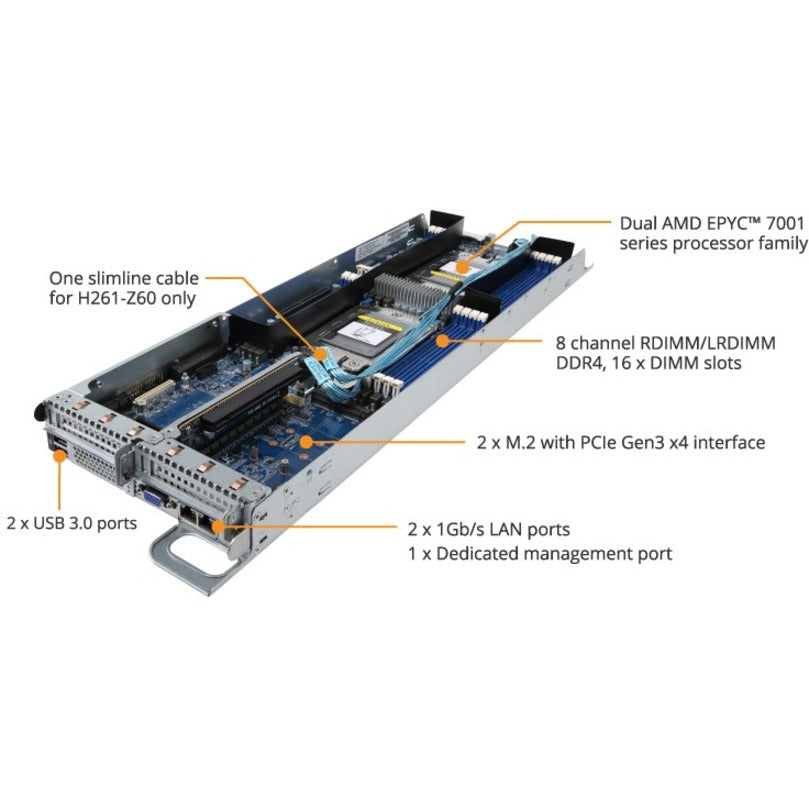 Dual AMD EPYC™ 7001 series processor family

One slimline cable for H261-Z60 only

8 channel RDIMM/LRDIMM DDR4, 16 x DIMM slots

2 x M.2 with PCIe Gen3 x4 interface

2 x USB 3.0 ports

2 x 1Gb/s LAN ports
1 x Dedicated management port