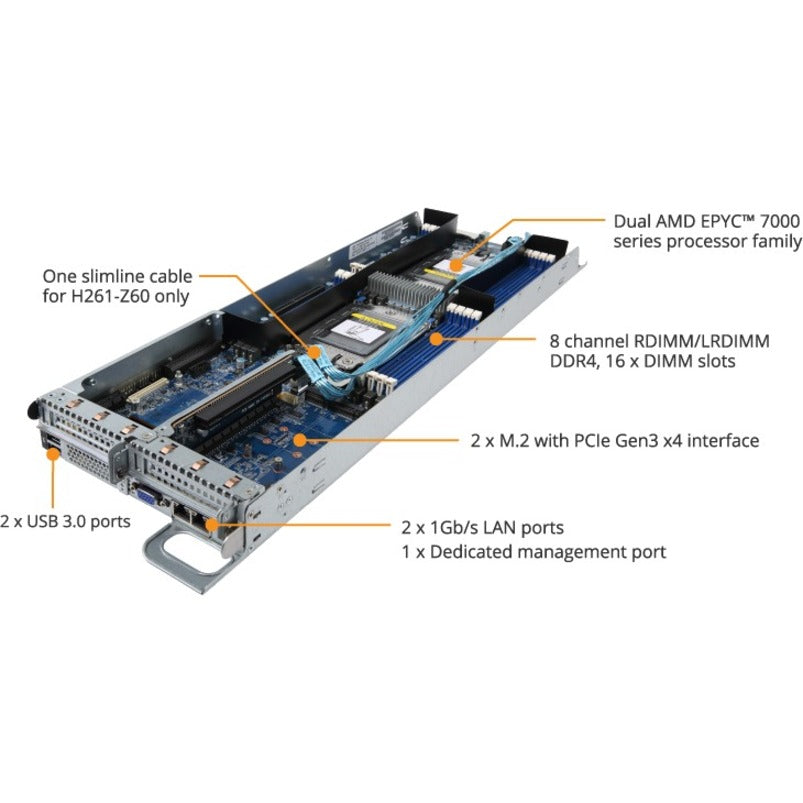 Dual AMD EPYC™ 7000 series processor family

One slimline cable for H261-Z60 only

8 channel RDIMM/LRDIMM DDR4, 16 x DIMM slots

2 x M.2 with PCIe Gen3 x4 interface

2 x USB 3.0 ports

2 x 1Gb/s LAN ports
1 x Dedicated management port