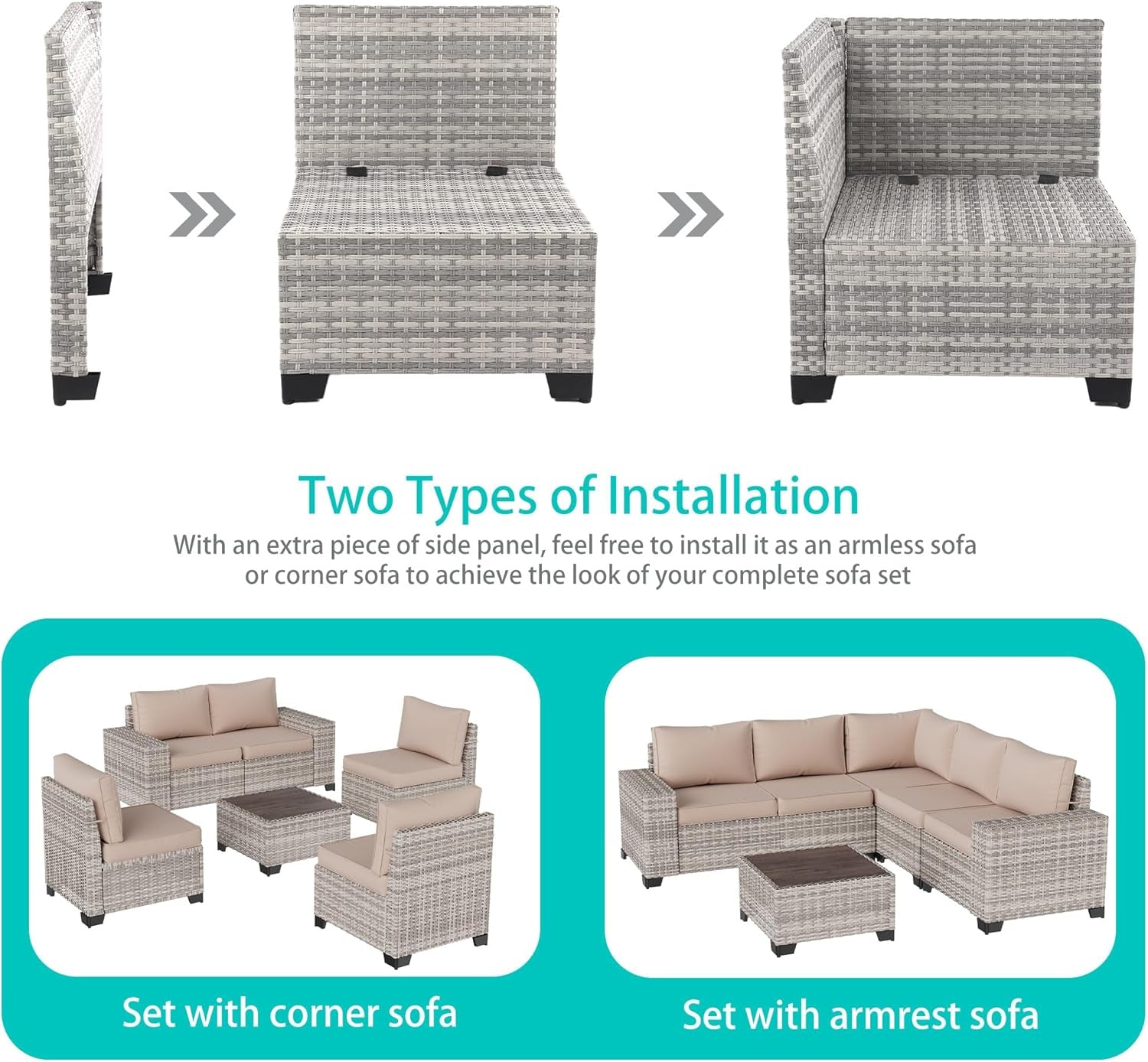 Two Types of Installation

With an extra piece of side panel, feel free to install it as an armless sofa or corner sofa to achieve the look of your complete sofa set

Set with corner sofa

Set with armrest sofa