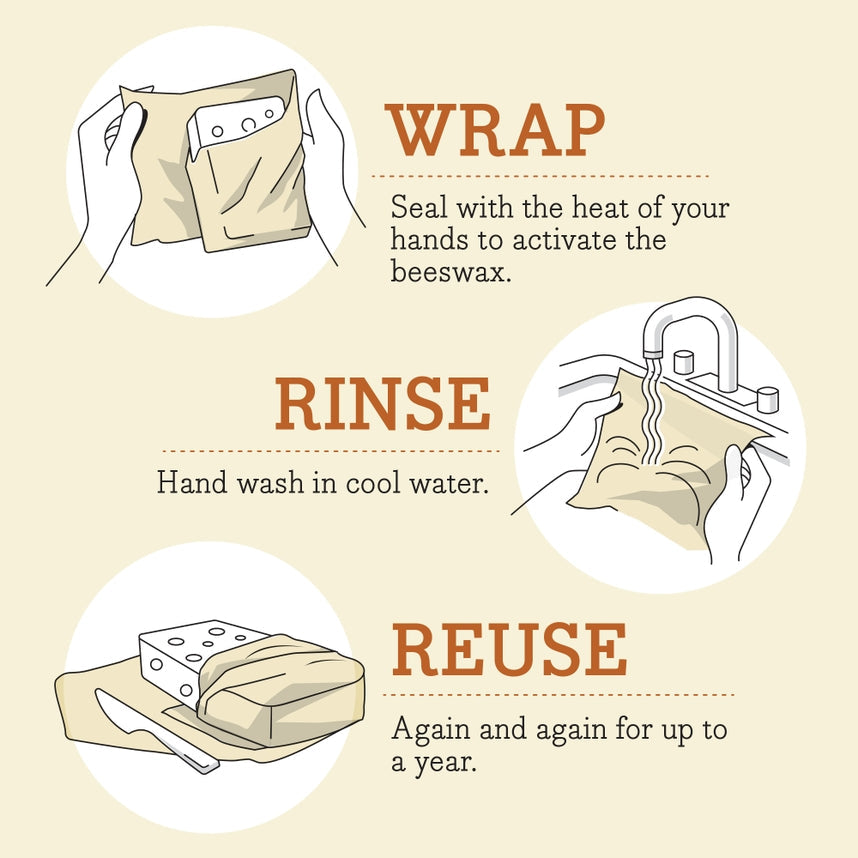 WRAP

Seal with the heat of your hands to activate the beeswax.

RINSE

Hand wash in cool water.

REUSE

Again and again for up to a year.