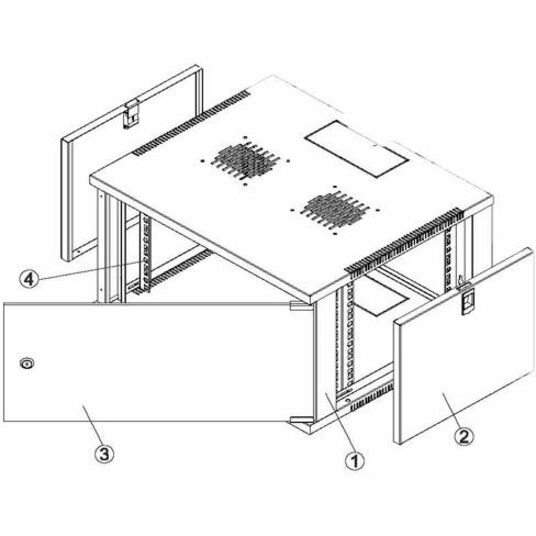 4
3
1
2