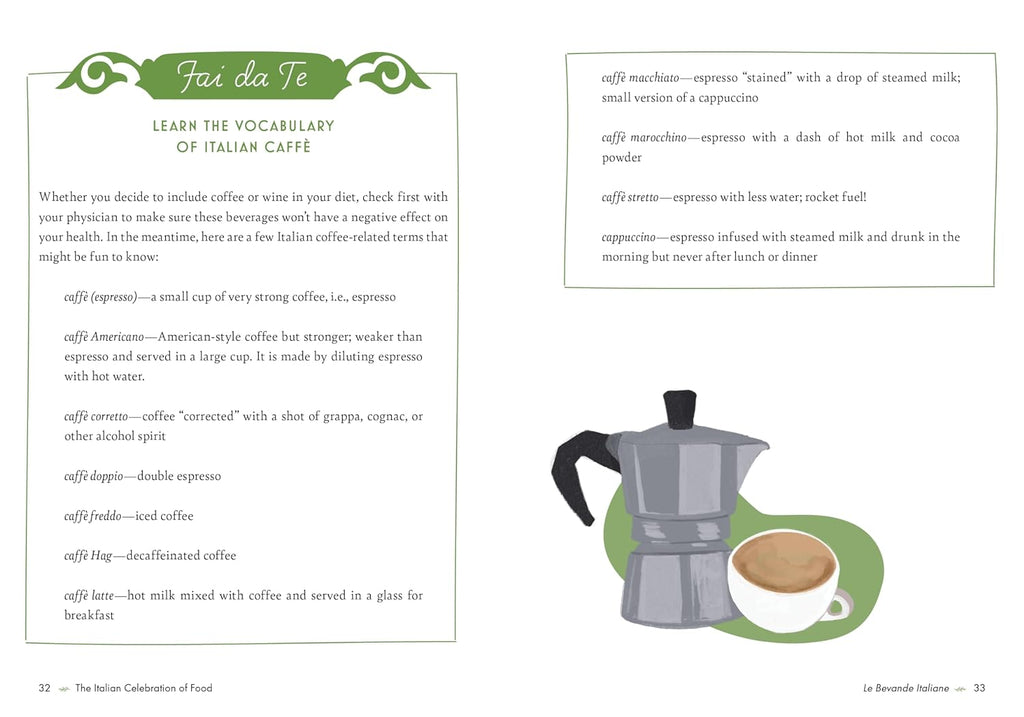 Fai da Te

LEARN THE VOCABULARY OF ITALIAN CAFFÈ

Whether you decide to include coffee or wine in your diet, check first with your physician to make sure these beverages won't have a negative effect on your health. In the meantime, here are a few Italian coffee-related terms that might be fun to know:

caffè (espresso)—a small cup of very strong coffee, i.e., espresso

caffè Americano—American-style coffee but stronger; weaker than espresso and served in a large cup. It is made by diluting espresso with hot water.

caffè corretto—coffee "corrected" with a shot of grappa, cognac, or other alcohol spirit

caffè doppio—double espresso

caffè freddo—iced coffee

caffè Hag—decaffeinated coffee

caffè latte—hot milk mixed with coffee and served in a glass for breakfast

caffè macchiato—espresso "stained" with a drop of steamed milk; small version of a cappuccino

caffè marocchino—espresso with a dash of hot milk and cocoa powder

caffè stretto—espresso with less water; rocket fuel!

cappuccino—espresso infused with steamed milk and drunk in the morning but never after lunch or dinner

32 The Italian Celebration of Food

Le Bevande Italiane 33