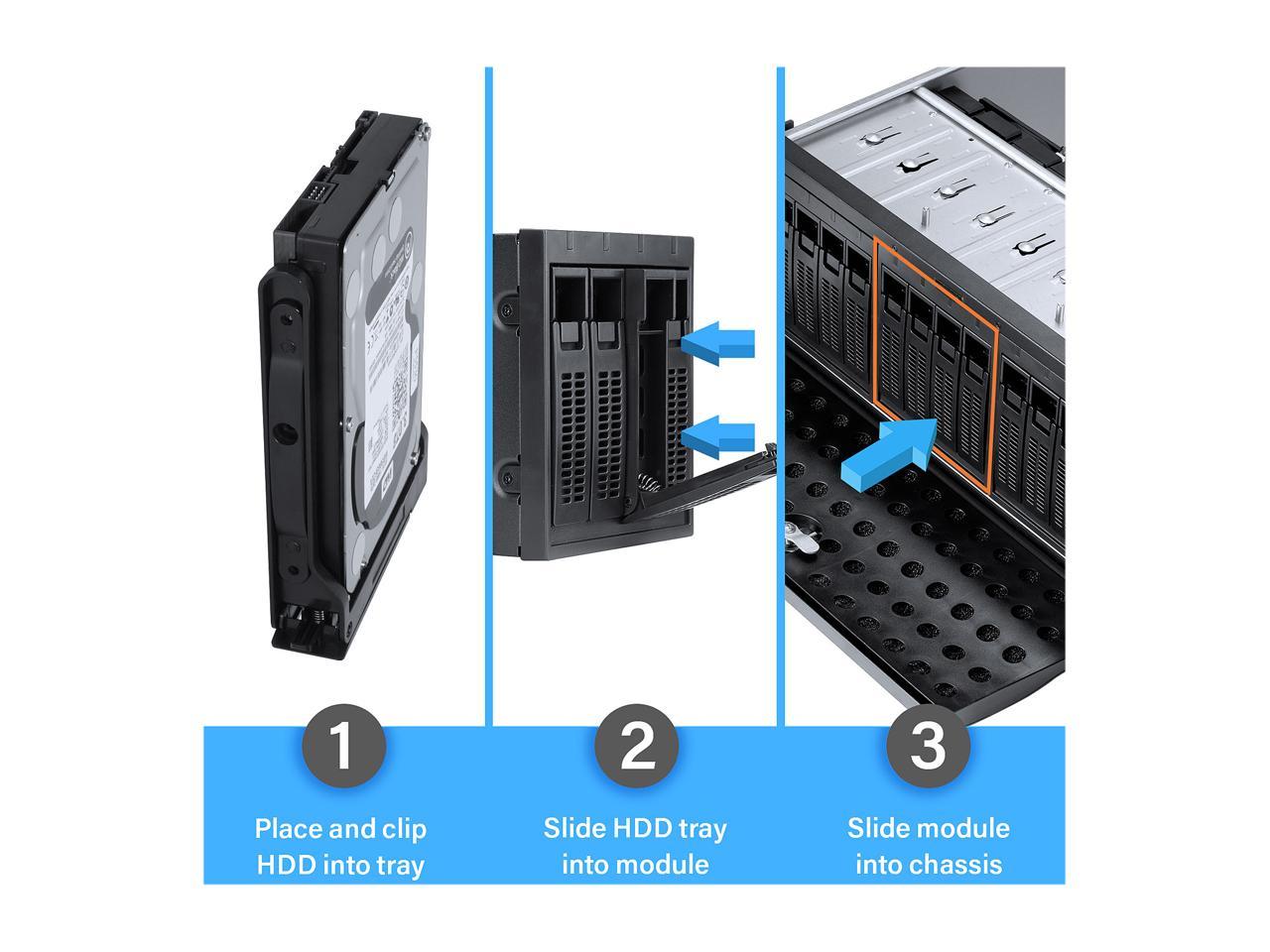 1

Place and clip HDD into tray

2

Slide HDD tray into module

3

Slide module into chassis