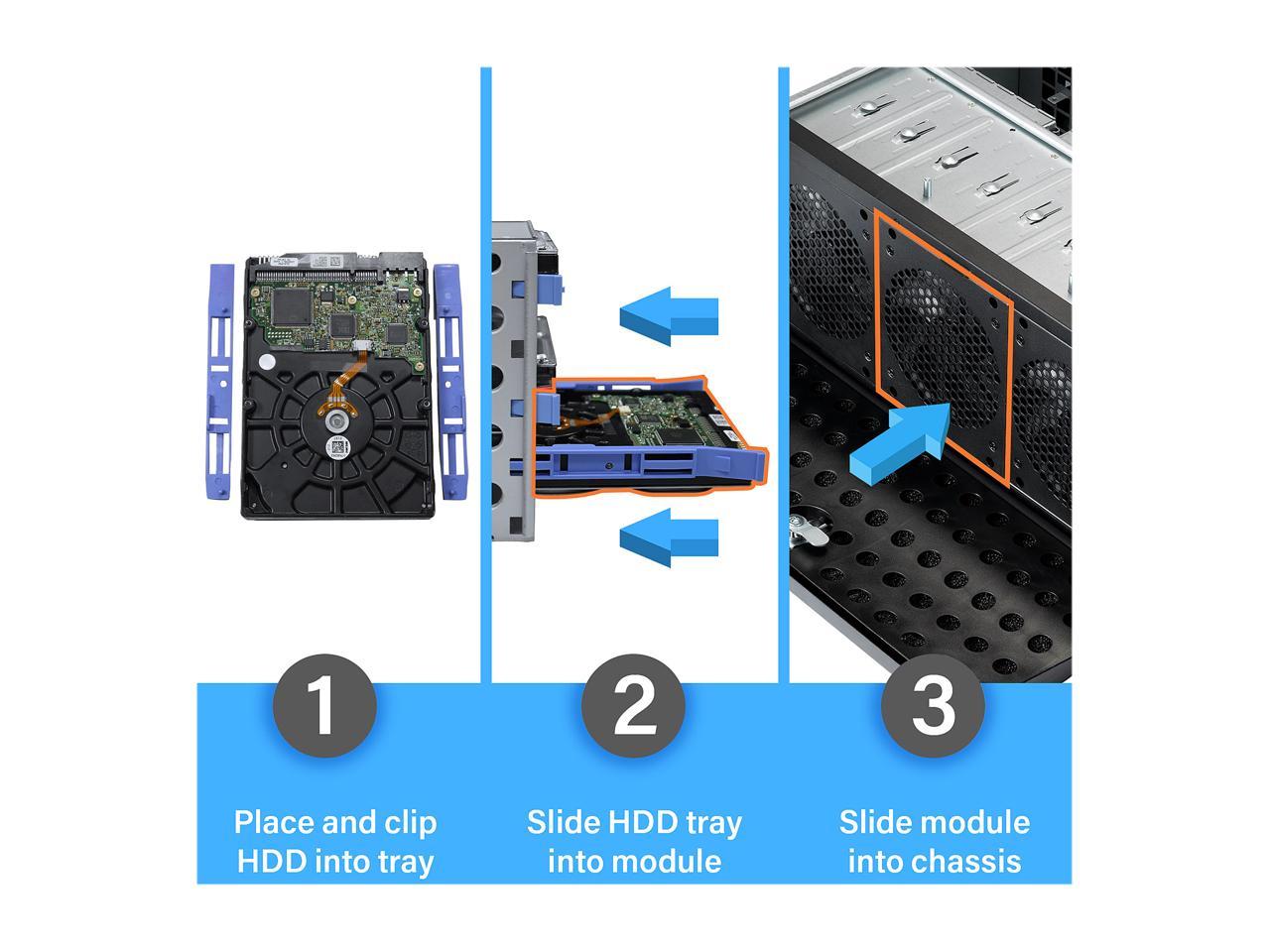 1

Place and clip HDD into tray

2

Slide HDD tray into module

3

Slide module into chassis