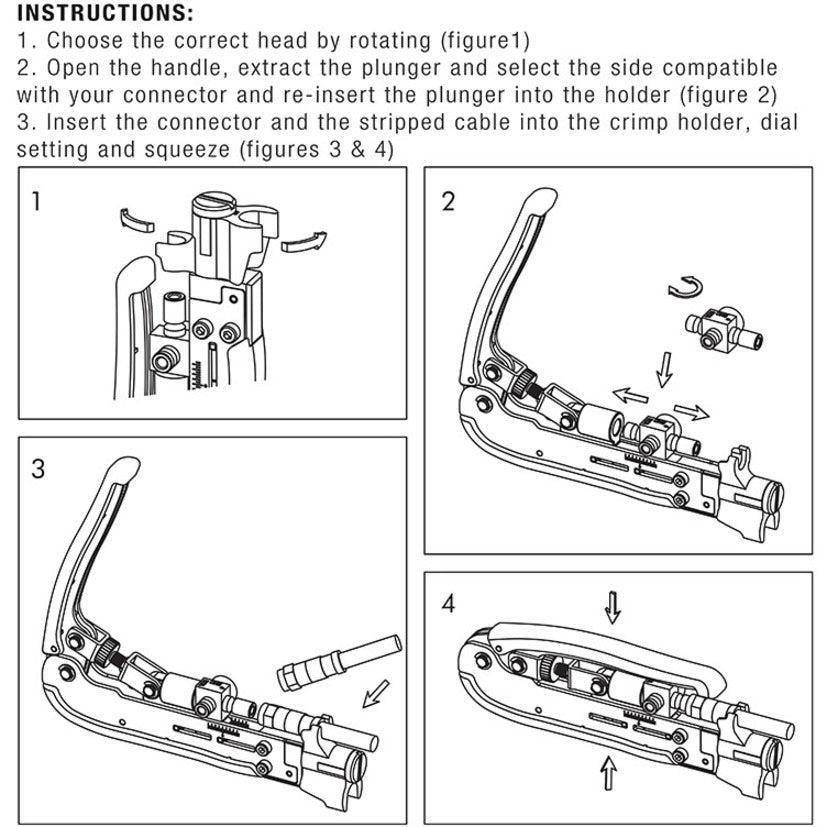 INSTRUCTIONS:
1. Choose the correct head by rotating (figure1)
2. Open the handle, extract the plunger and select the side compatible with your connector and re-insert the plunger into the holder (figure 2)
3. Insert the connector and the stripped cable into the crimp holder, dial setting and squeeze (figures 3 & 4)

1

2

3

4